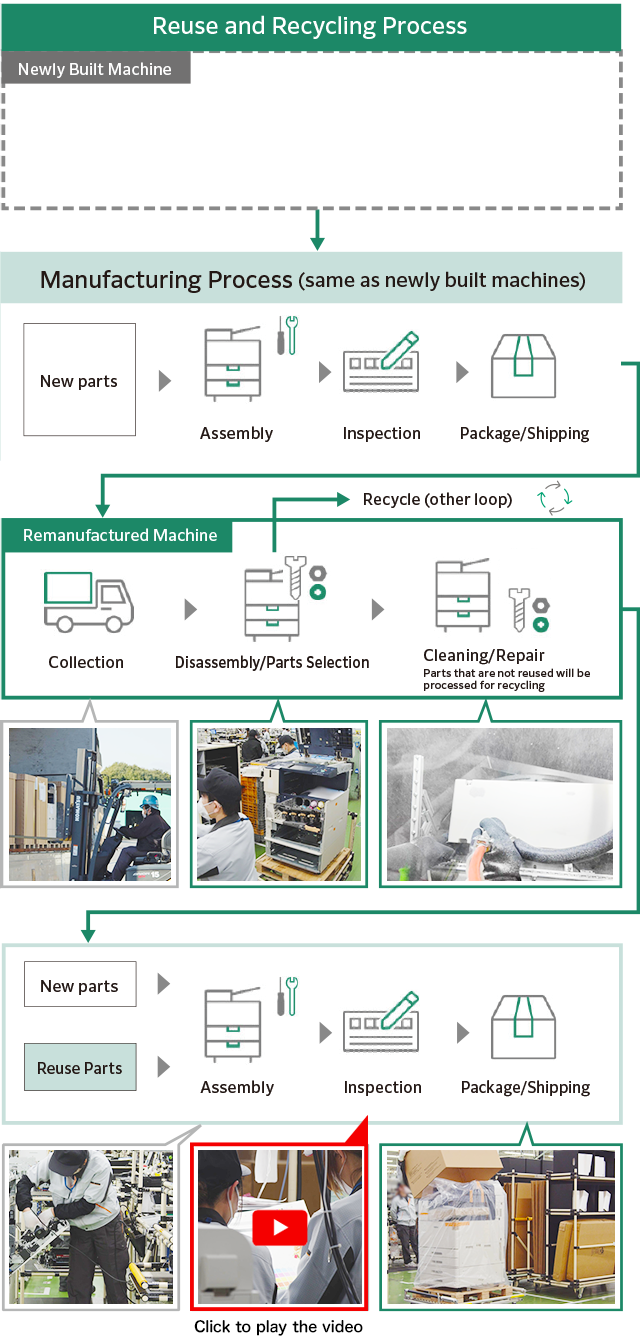 Reuse and Recycling Process

Newly Built Machine

Manufacturing Process (same as newly built machines)

New parts

Assembly

Inspection

Package/Shipping

Recycle (other loop)

Remanufactured Machine

Collection

Disassembly/Parts Selection

Cleaning/Repair
Parts that are not reused will be processed for recycling

New parts

Reuse Parts

Assembly

Inspection

Package/Shipping

Click to play the video